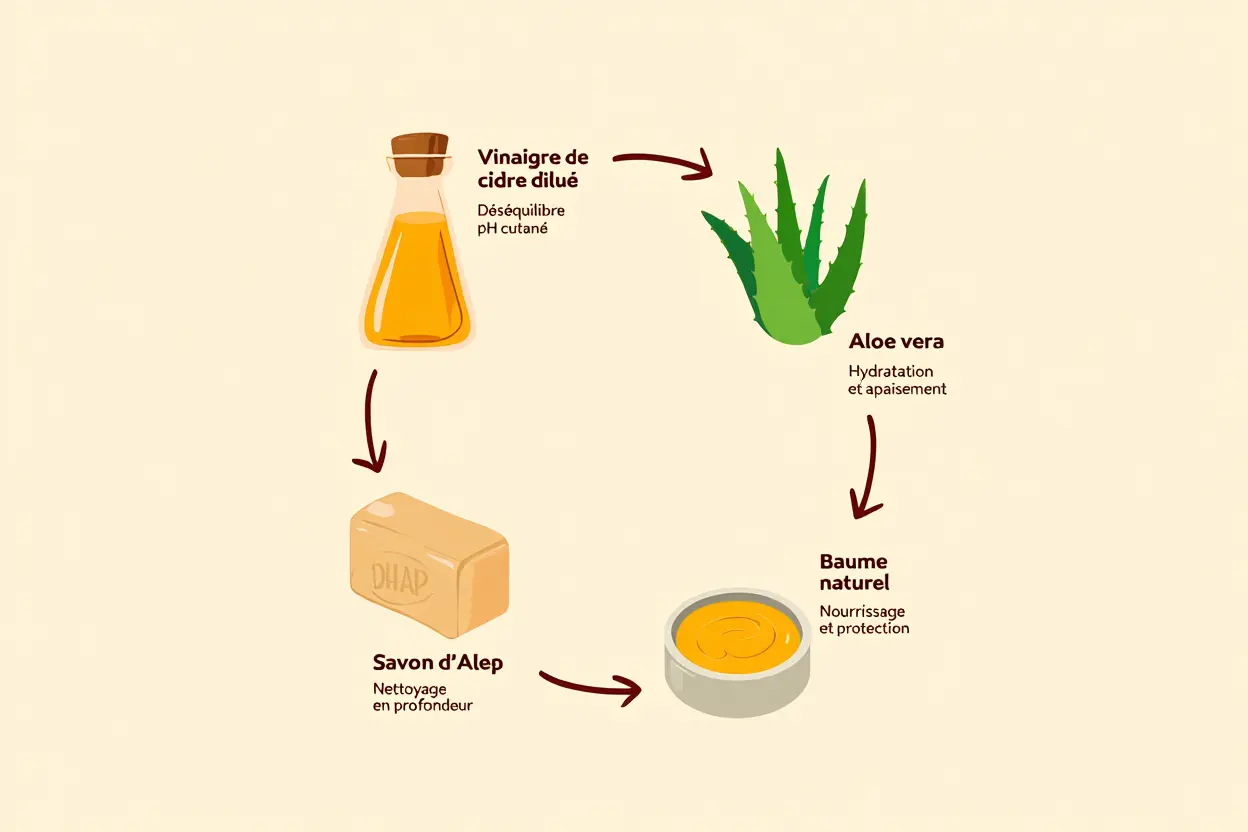 Vinaigre de cidre dilué

Déséquilibre pH cutané

Aloe vera

Hydratation et apaisement

DHAP

Savon d'Alep

Nettoyage en profondeur

Baume naturel

Nourrissage et protection